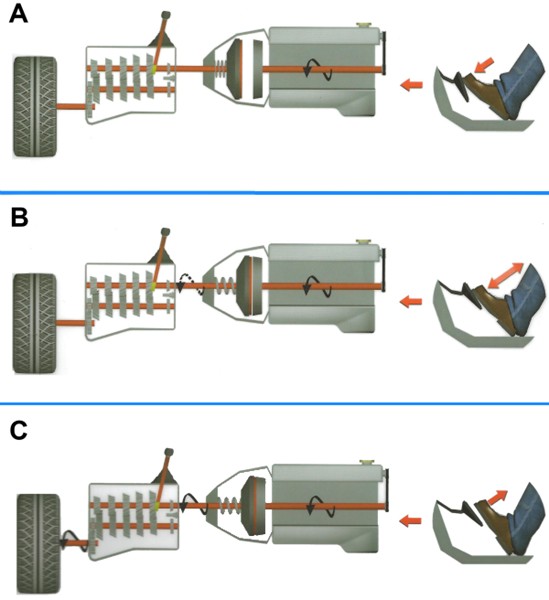 A

B

C